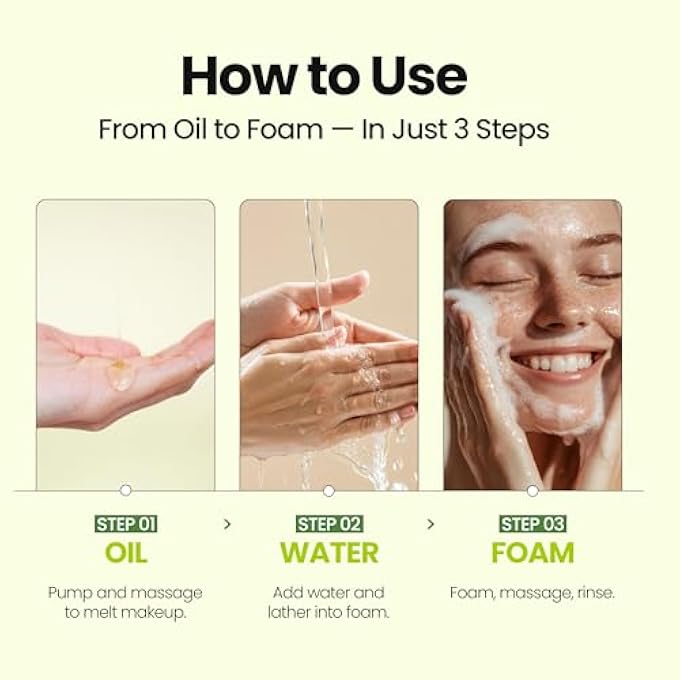 How to Use

From Oil to Foam — In Just 3 Steps

STEP 01
OIL
Pump and massage to melt makeup.

>

STEP 02
WATER
Add water and lather into foam.

>

STEP 03
FOAM
Foam, massage, rinse.